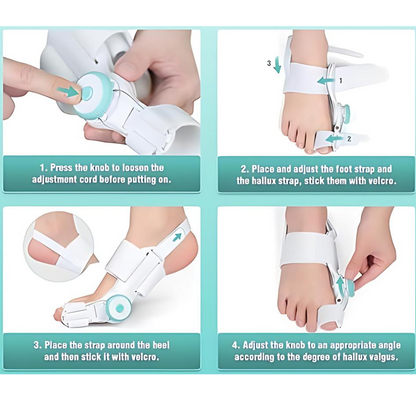 1. Press the knob to loosen the adjustment cord before putting on.

3

1

2

2. Place and adjust the foot strap and the hallux strap, stick them with velcro.

3. Place the strap around the heel and then stick it with velcro.

4. Adjust the knob to an appropriate angle according to the degree of hallux valgus.