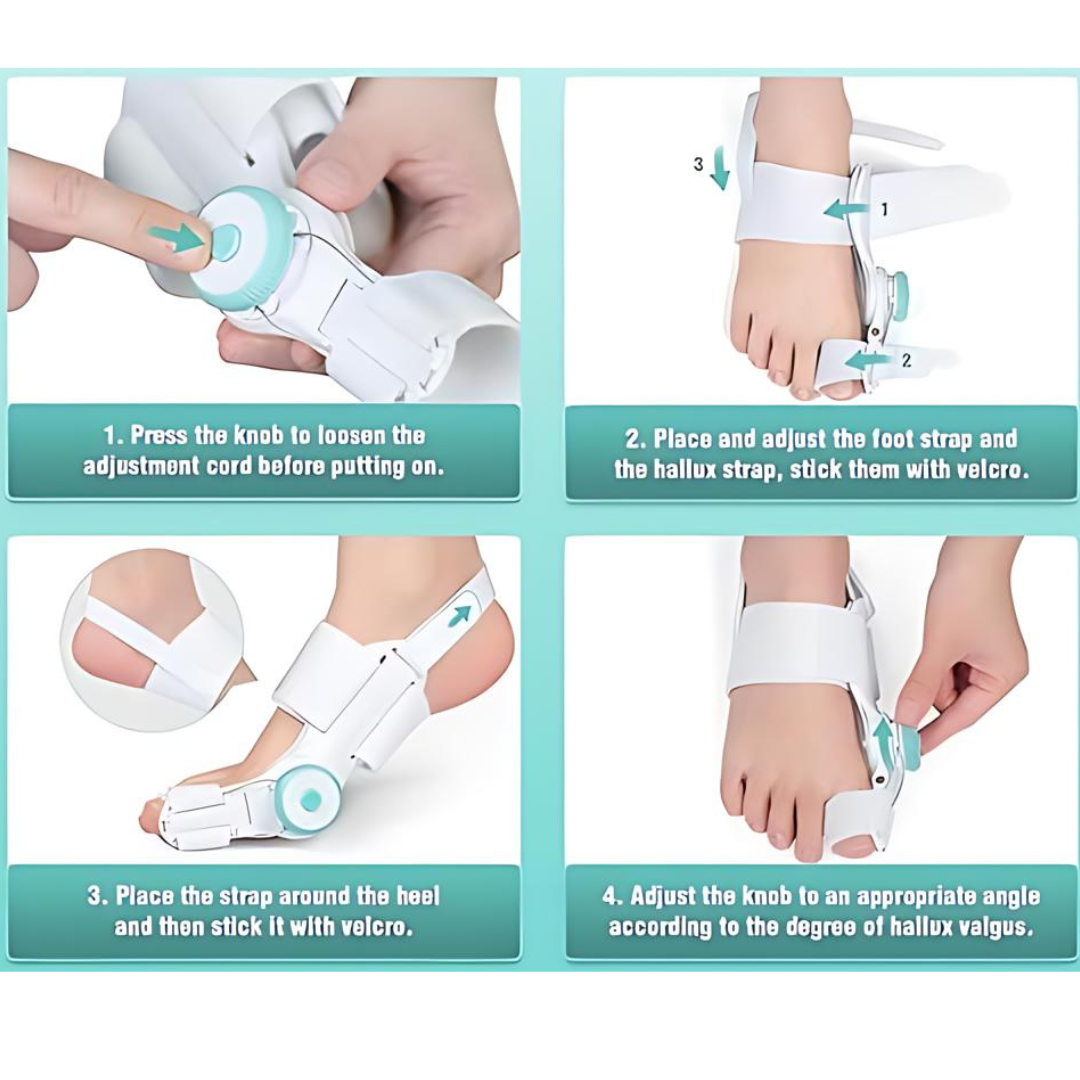 1. Press the knob to loosen the adjustment cord before putting on.

3
1
2

2. Place and adjust the foot strap and the hallux strap, stick them with velcro.

3. Place the strap around the heel and then stick it with velcro.

4. Adjust the knob to an appropriate angle according to the degree of hallux valgus.