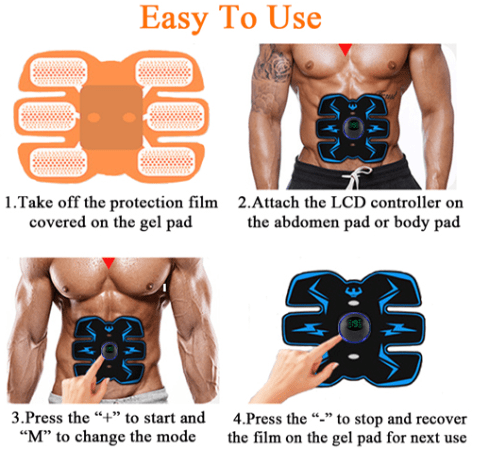 Easy To Use

1.Take off the protection film covered on the gel pad

2.Attach the LCD controller on the abdomen pad or body pad

3.Press the “+” to start and “M” to change the mode

4.Press the “-” to stop and recover the film on the gel pad for next use